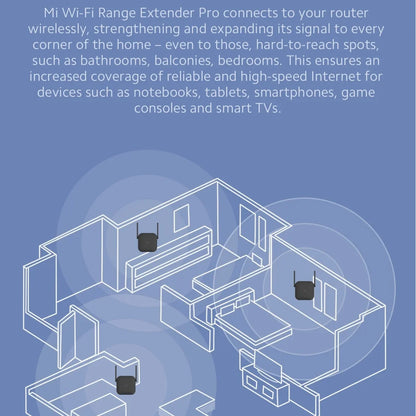 Mi Wi-Fi Range Extender Pro connects to your router wirelessly, strengthening and expanding its signal to every corner of the home – even to those, hard-to-reach spots, such as bathrooms, balconies, bedrooms. This ensures an increased coverage of reliable and high-speed Internet for devices such as notebooks, tablets, smartphones, game consoles and smart TVs.