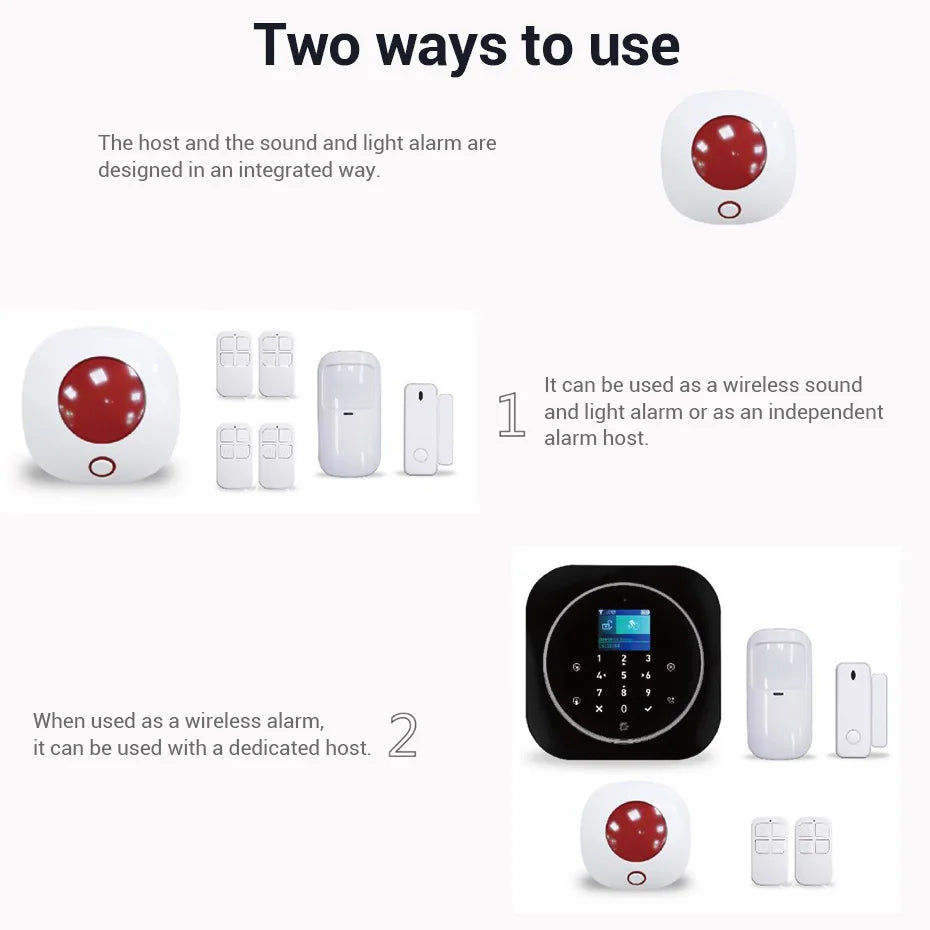 Two ways to use

The host and the sound and light alarm are designed in an integrated way.

1

It can be used as a wireless sound and light alarm or as an independent alarm host.

When used as a wireless alarm, it can be used with a dedicated host.

2

1 2 3
4 5 6
7 8 9
0