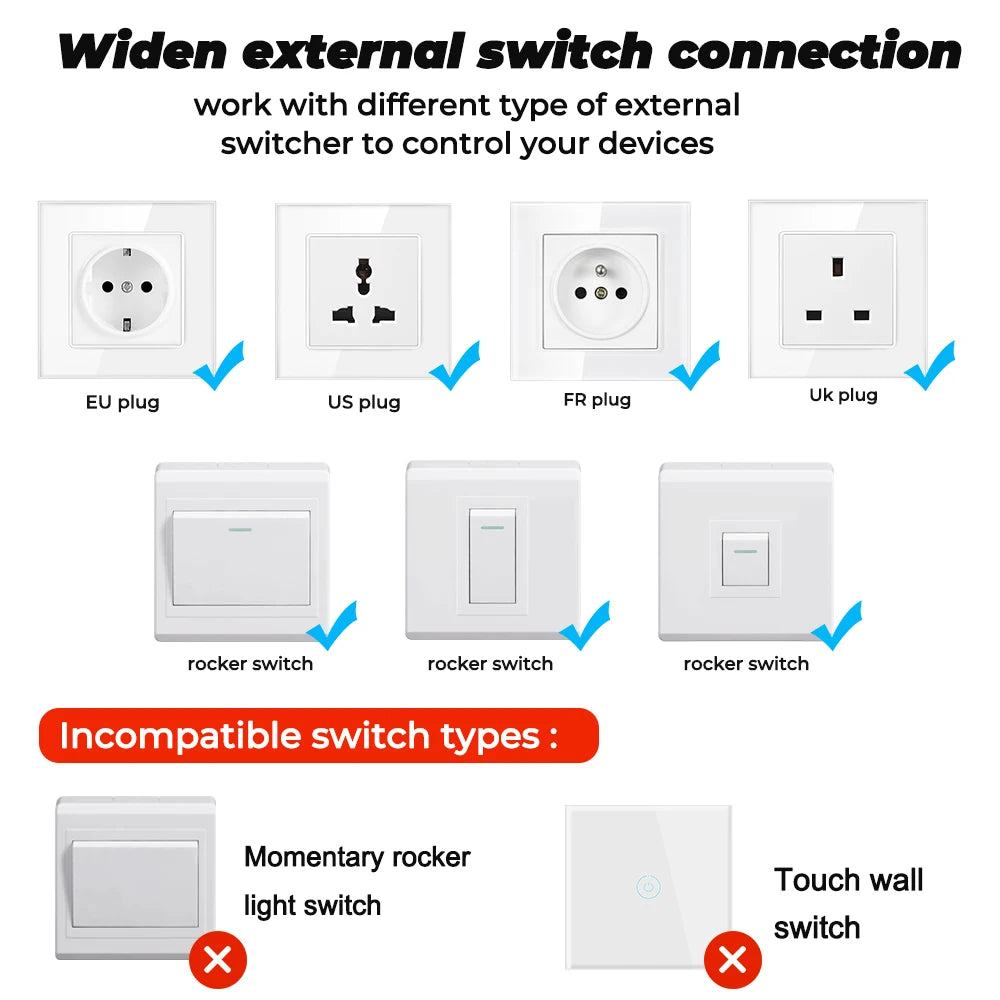 Widen external switch connection

work with different type of external switcher to control your devices

EU plug

US plug

FR plug

Uk plug

rocker switch

rocker switch

rocker switch

Incompatible switch types :

Momentary rocker light switch

Touch wall switch