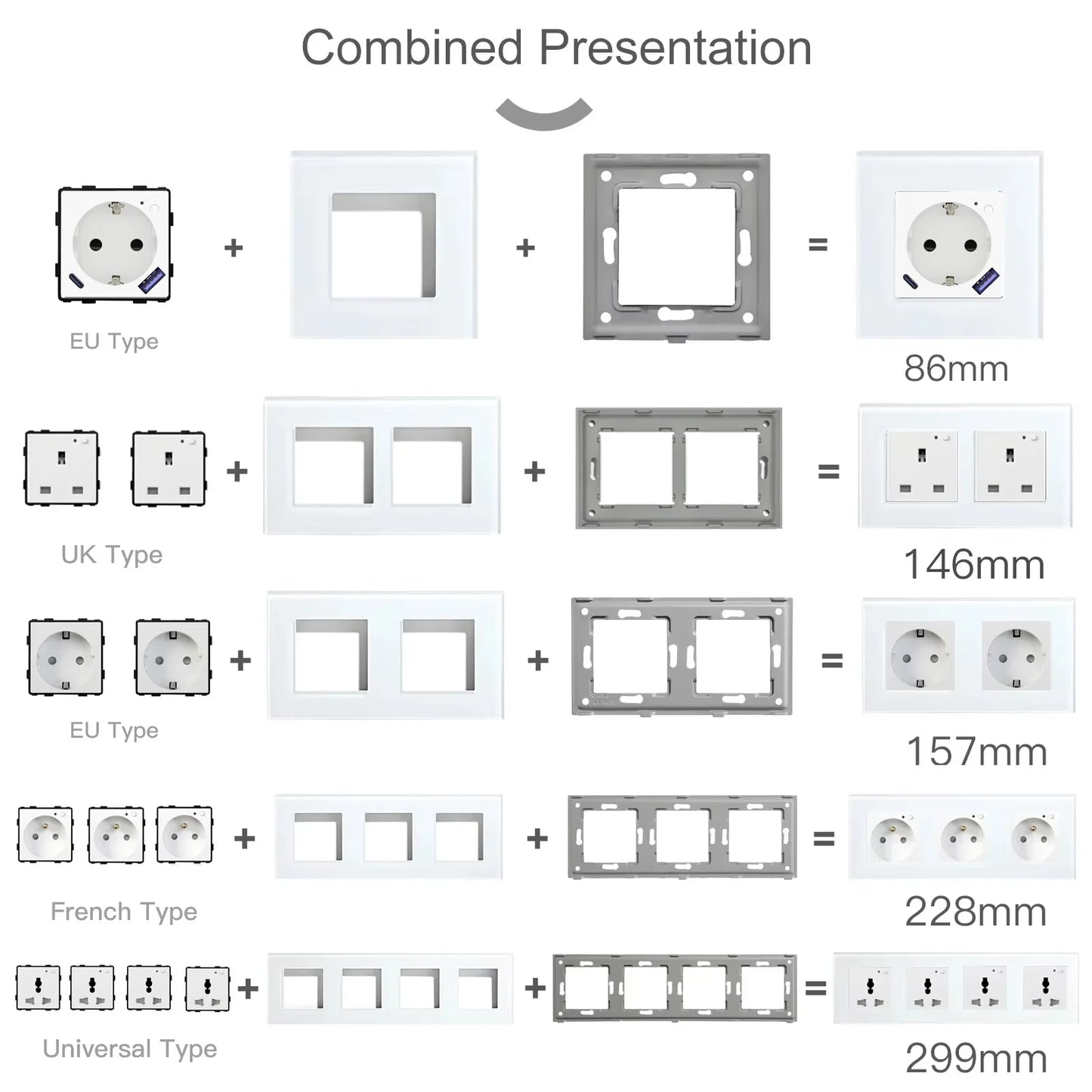 Combined Presentation

EU Type + + = 86mm

UK Type + + = 146mm

EU Type + + = 157mm

French Type + + = 228mm

Universal Type + + = 299mm