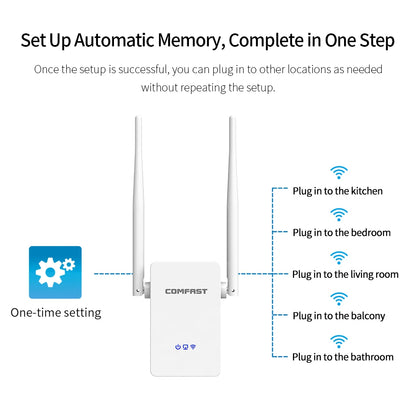 Set Up Automatic Memory, Complete in One Step

Once the setup is successful, you can plug in to other locations as needed without repeating the setup.

One-time setting

COMFAST

Plug in to the kitchen

Plug in to the bedroom

Plug in to the living room

Plug in to the balcony

Plug in to the bathroom