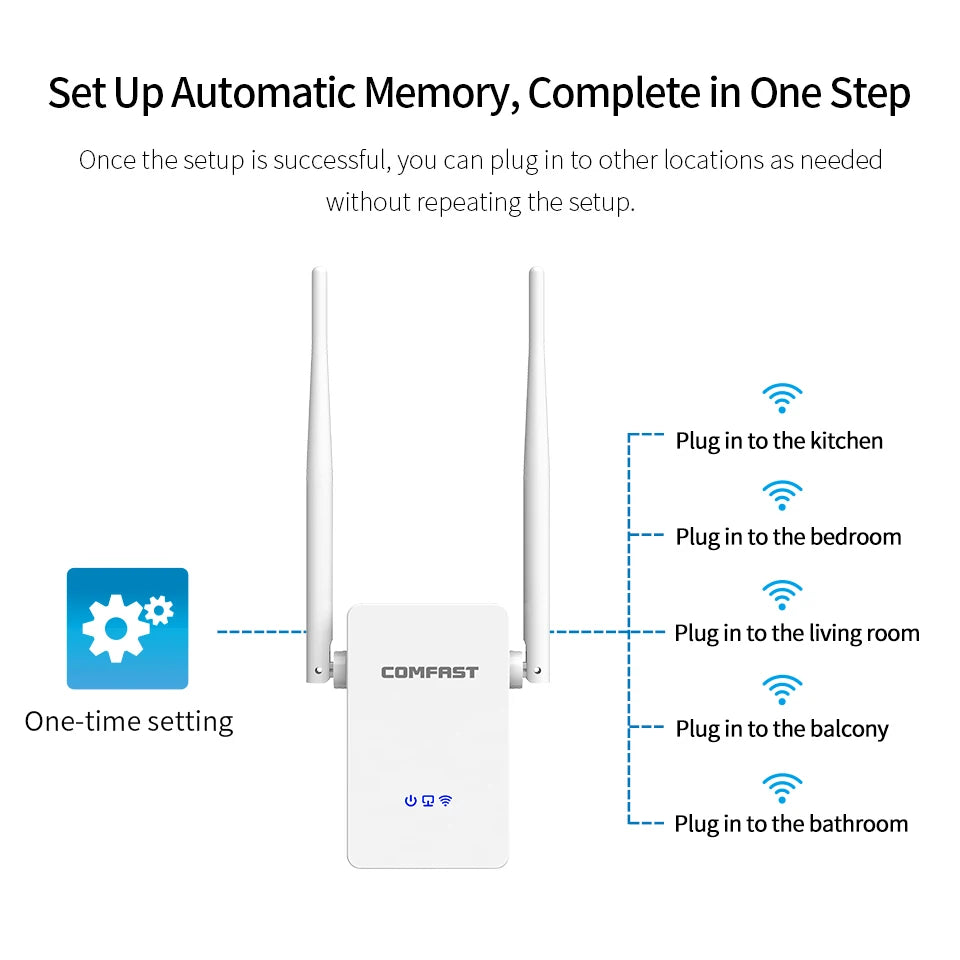 Set Up Automatic Memory, Complete in One Step

Once the setup is successful, you can plug in to other locations as needed without repeating the setup.

One-time setting

COMFAST

Plug in to the kitchen

Plug in to the bedroom

Plug in to the living room

Plug in to the balcony

Plug in to the bathroom