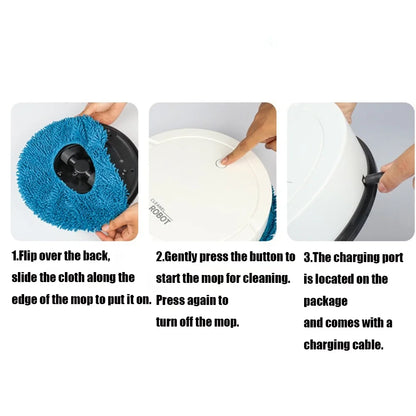 CLEANING
ROBOT

1.Flip over the back, slide the cloth along the edge of the mop to put it on.

2.Gently press the button to start the mop for cleaning. Press again to turn off the mop.

3.The charging port is located on the package and comes with a charging cable.