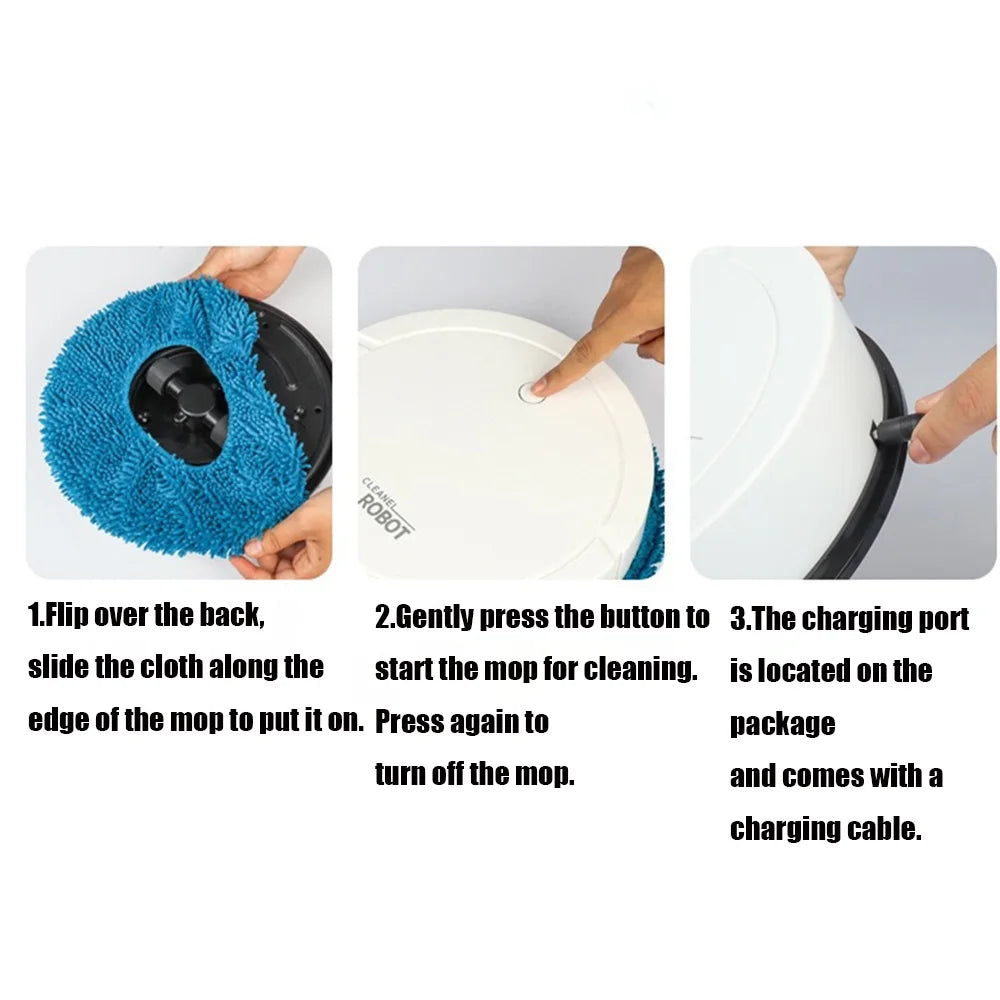 CLEANEL
ROBOT

1.Flip over the back, slide the cloth along the edge of the mop to put it on.

2.Gently press the button to start the mop for cleaning. Press again to turn off the mop.

3.The charging port is located on the package and comes with a charging cable.